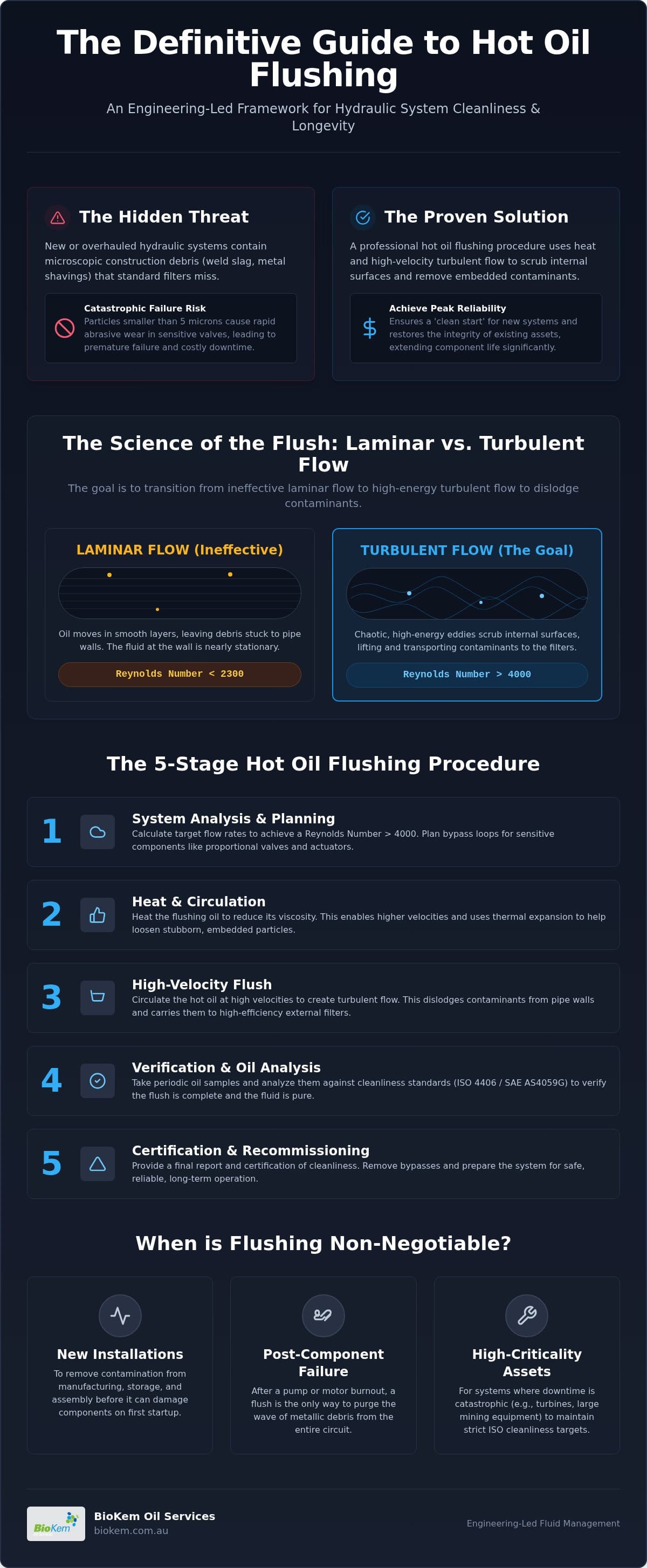 The Definitive Guide to Hot Oil Flushing

An Engineering-Led Framework for Hydraulic System Cleanliness & Longevity

The Hidden Threat

New or overhauled hydraulic systems contain microscopic construction debris (weld slag, metal shavings) that standard filters miss.

Catastrophic Failure Risk
Particles smaller than 5 microns cause rapid abrasive wear in sensitive valves, leading to premature failure and costly downtime.

The Proven Solution

A professional hot oil flushing procedure uses heat and high-velocity turbulent flow to scrub internal surfaces and remove embedded contaminants.

Achieve Peak Reliability
Ensures a 'clean start' for new systems and restores the integrity of existing assets, extending component life significantly.

The Science of the Flush: Laminar vs. Turbulent Flow

The goal is to transition from ineffective laminar flow to high-energy turbulent flow to dislodge contaminants.

LAMINAR FLOW (Ineffective)

Oil moves in smooth layers, leaving debris stuck to pipe walls. The fluid at the wall is nearly stationary.

Reynolds Number < 2300

TURBULENT FLOW (The Goal)

Chaotic, high-energy eddies scrub internal surfaces, lifting and transporting contaminants to the filters.

Reynolds Number > 4000

The 5-Stage Hot Oil Flushing Procedure

1
System Analysis & Planning
Calculate target flow rates to achieve a Reynolds Number > 4000. Plan bypass loops for sensitive components like proportional valves and actuators.

2
Heat & Circulation
Heat the flushing oil to reduce its viscosity. This enables higher velocities and uses thermal expansion to help loosen stubborn, embedded particles.

3
High-Velocity Flush
Circulate the hot oil at high velocities to create turbulent flow. This dislodges contaminants from pipe walls and carries them to high-efficiency external filters.

4
Verification & Oil Analysis
Take periodic oil samples and analyze them against cleanliness standards (ISO 4406 / SAE AS4059G) to verify the flush is complete and the fluid is pure.

5
Certification & Recommissioning
Provide a final report and certification of cleanliness. Remove bypasses and prepare the system for safe, reliable, long-term operation.

When is Flushing Non-Negotiable?

New Installations
To remove contamination from manufacturing, storage, and assembly before it can damage components on first startup.

Post-Component Failure
After a pump or motor burnout, a flush is the only way to purge the wave of metallic debris from the entire circuit.

High-Criticality Assets
For systems where downtime is catastrophic (e.g., turbines, large mining equipment) to maintain strict ISO cleanliness targets.

BioKem
BioKem Oil Services
biokem.com.au

Engineering-Led Fluid Management