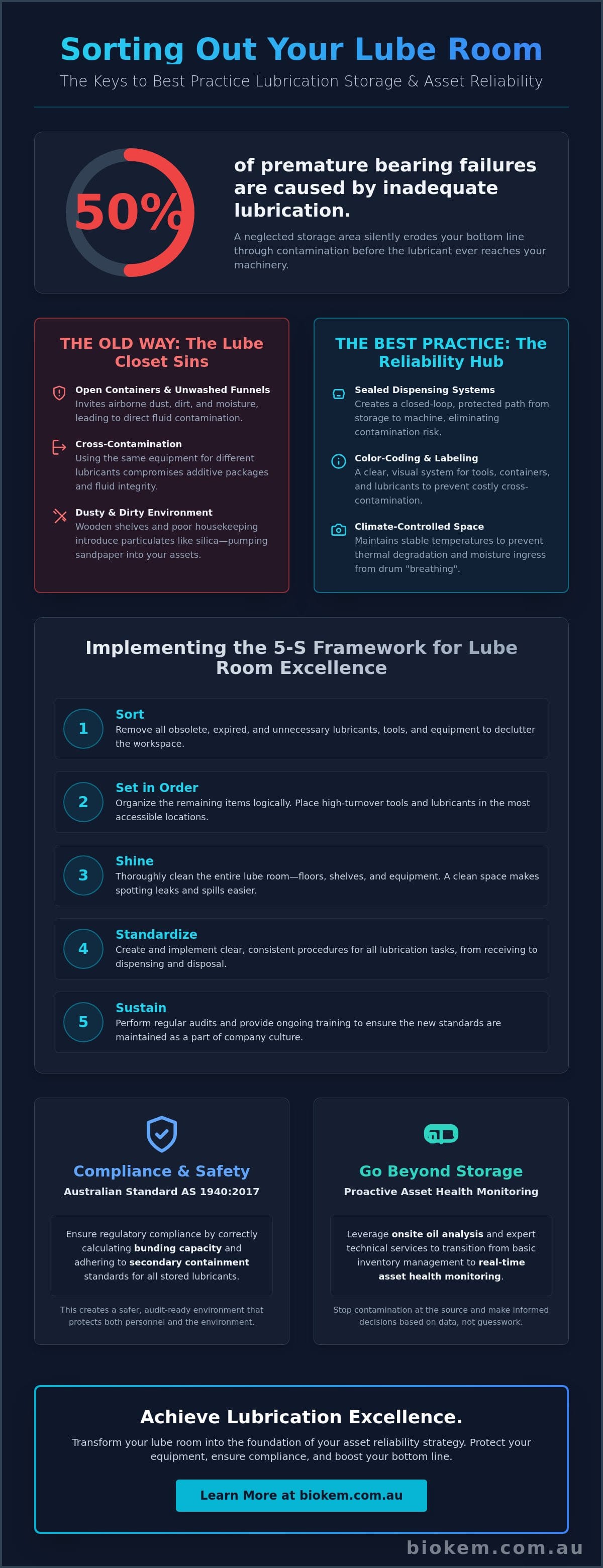 Sorting Out Your Lube Room

The Keys to Best Practice Lubrication Storage & Asset Reliability

50%

of premature bearing failures are caused by inadequate lubrication.

A neglected storage area silently erodes your bottom line through contamination before the lubricant ever reaches your machinery.

THE OLD WAY: The Lube Closet Sins

Open Containers & Unwashed Funnels
Invites airborne dust, dirt, and moisture, leading to direct fluid contamination.

Cross-Contamination
Using the same equipment for different lubricants compromises additive packages and fluid integrity.

Dusty & Dirty Environment
Wooden shelves and poor housekeeping introduce particulates like silica—pumping sandpaper into your assets.

THE BEST PRACTICE: The Reliability Hub

Sealed Dispensing Systems
Creates a closed-loop, protected path from storage to machine, eliminating contamination risk.

Color-Coding & Labeling
A clear, visual system for tools, containers, and lubricants to prevent costly cross-contamination.

Climate-Controlled Space
Maintains stable temperatures to prevent thermal degradation and moisture ingress from drum "breathing".

Implementing the 5-S Framework for Lube Room Excellence

1
Sort
Remove all obsolete, expired, and unnecessary lubricants, tools, and equipment to declutter the workspace.

2
Set in Order
Organize the remaining items logically. Place high-turnover tools and lubricants in the most accessible locations.

3
Shine
Thoroughly clean the entire lube room—floors, shelves, and equipment. A clean space makes spotting leaks and spills easier.

4
Standardize
Create and implement clear, consistent procedures for all lubrication tasks, from receiving to dispensing and disposal.

5
Sustain
Perform regular audits and provide ongoing training to ensure the new standards are maintained as a part of company culture.

Compliance & Safety
Australian Standard AS 1940:2017

Ensure regulatory compliance by correctly calculating bunding capacity and adhering to secondary containment standards for all stored lubricants.

This creates a safer, audit-ready environment that protects both personnel and the environment.

Go Beyond Storage
Proactive Asset Health Monitoring

Leverage onsite oil analysis and expert technical services to transition from basic inventory management to real-time asset health monitoring.

Stop contamination at the source and make informed decisions based on data, not guesswork.

Achieve Lubrication Excellence.

Transform your lube room into the foundation of your asset reliability strategy. Protect your equipment, ensure compliance, and boost your bottom line.

Learn More at biokem.com.au

biokem.com.au